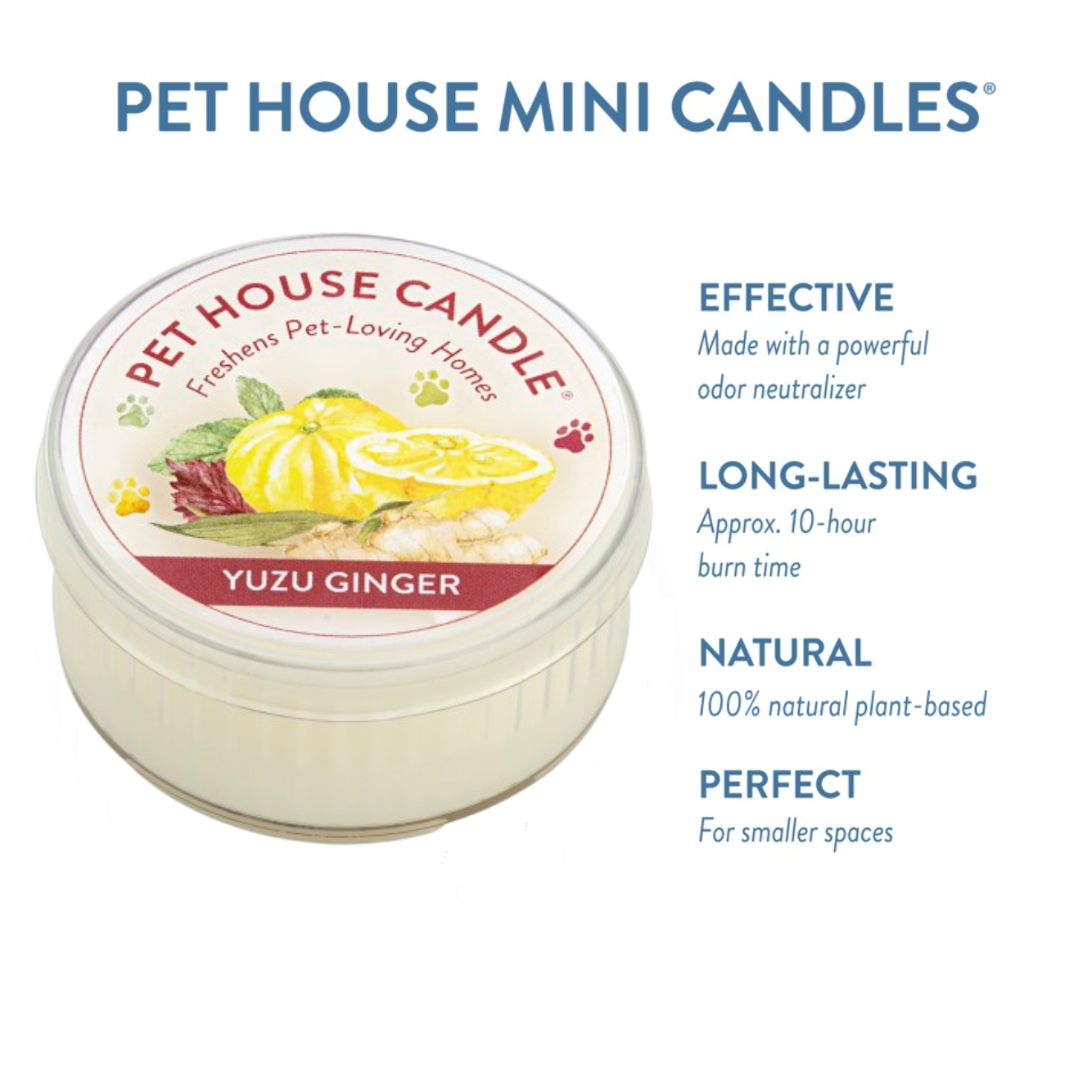 PET HOUSE MINI CANDLES®

PET HOUSE CANDLE®
Freshens Pet-Loving Homes
YUZU GINGER

EFFECTIVE
Made with a powerful odor neutralizer

LONG-LASTING
Approx. 10-hour burn time

NATURAL
100% natural plant-based

PERFECT
For smaller spaces