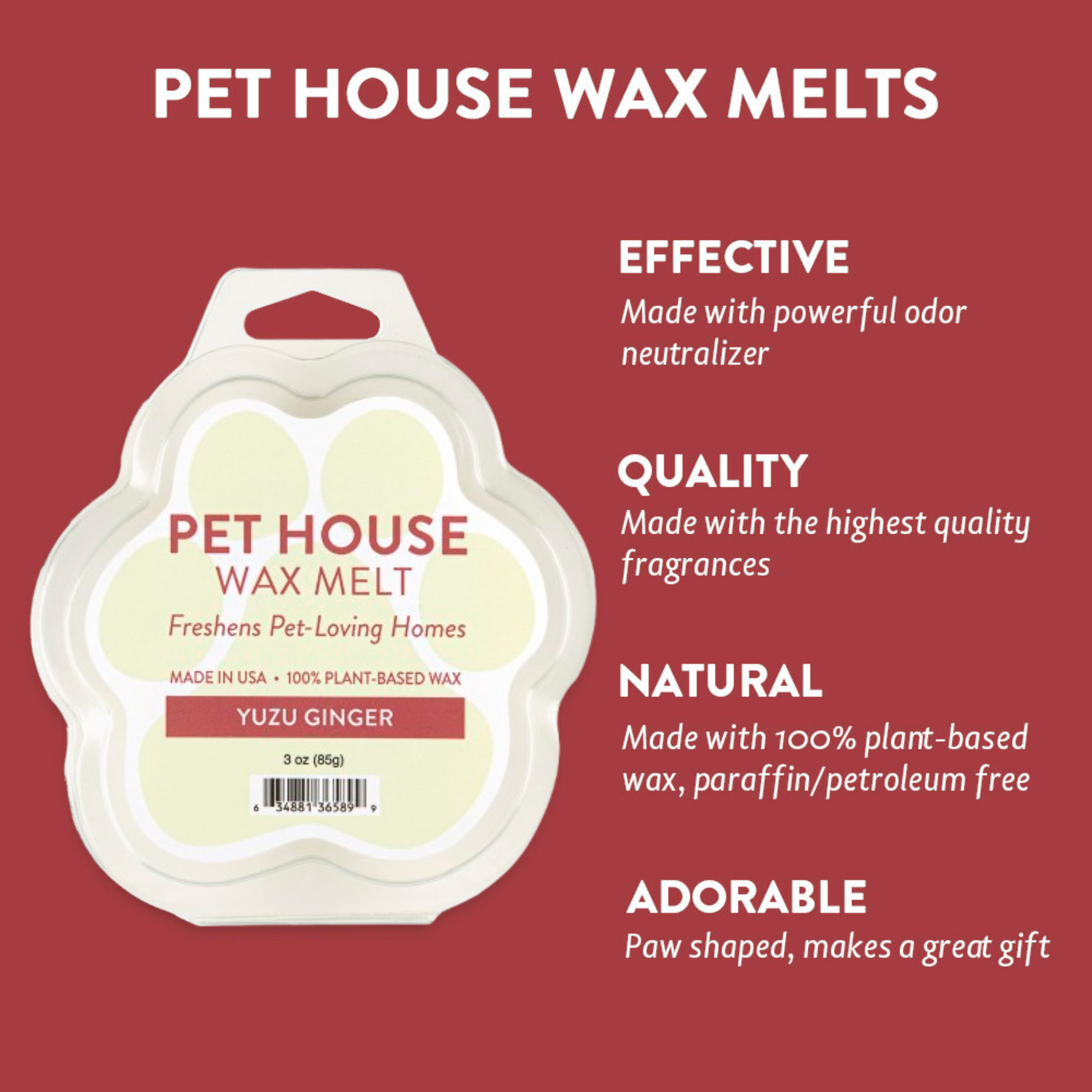 PET HOUSE WAX MELTS

PET HOUSE
WAX MELT
Freshens Pet-Loving Homes
MADE IN USA • 100% PLANT-BASED WAX
YUZU GINGER
3 oz (85g)
6 34881 36589 9

EFFECTIVE
Made with powerful odor neutralizer

QUALITY
Made with the highest quality fragrances

NATURAL
Made with 100% plant-based wax, paraffin/petroleum free

ADORABLE
Paw shaped, makes a great gift