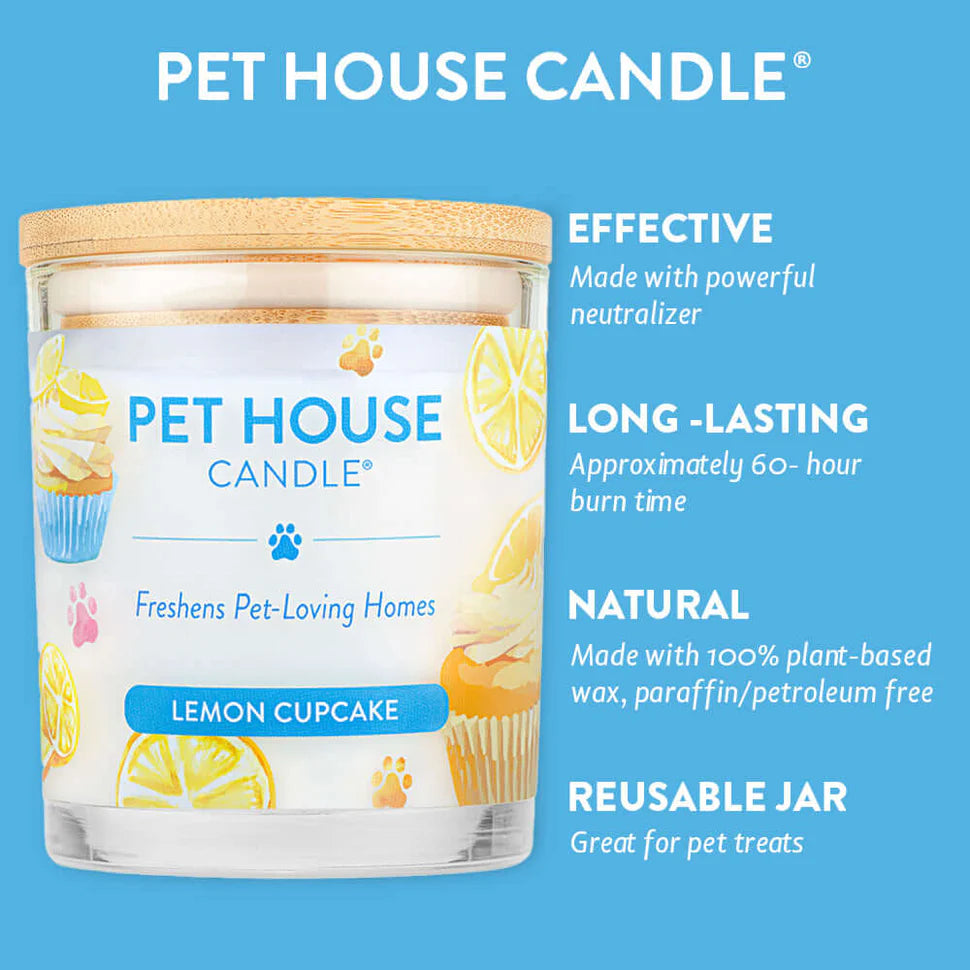 PET HOUSE CANDLE®

PET HOUSE
CANDLE®

Freshens Pet-Loving Homes

LEMON CUPCAKE

EFFECTIVE
Made with powerful neutralizer

LONG -LASTING
Approximately 60- hour burn time

NATURAL
Made with 100% plant-based wax, paraffin/petroleum free

REUSABLE JAR
Great for pet treats